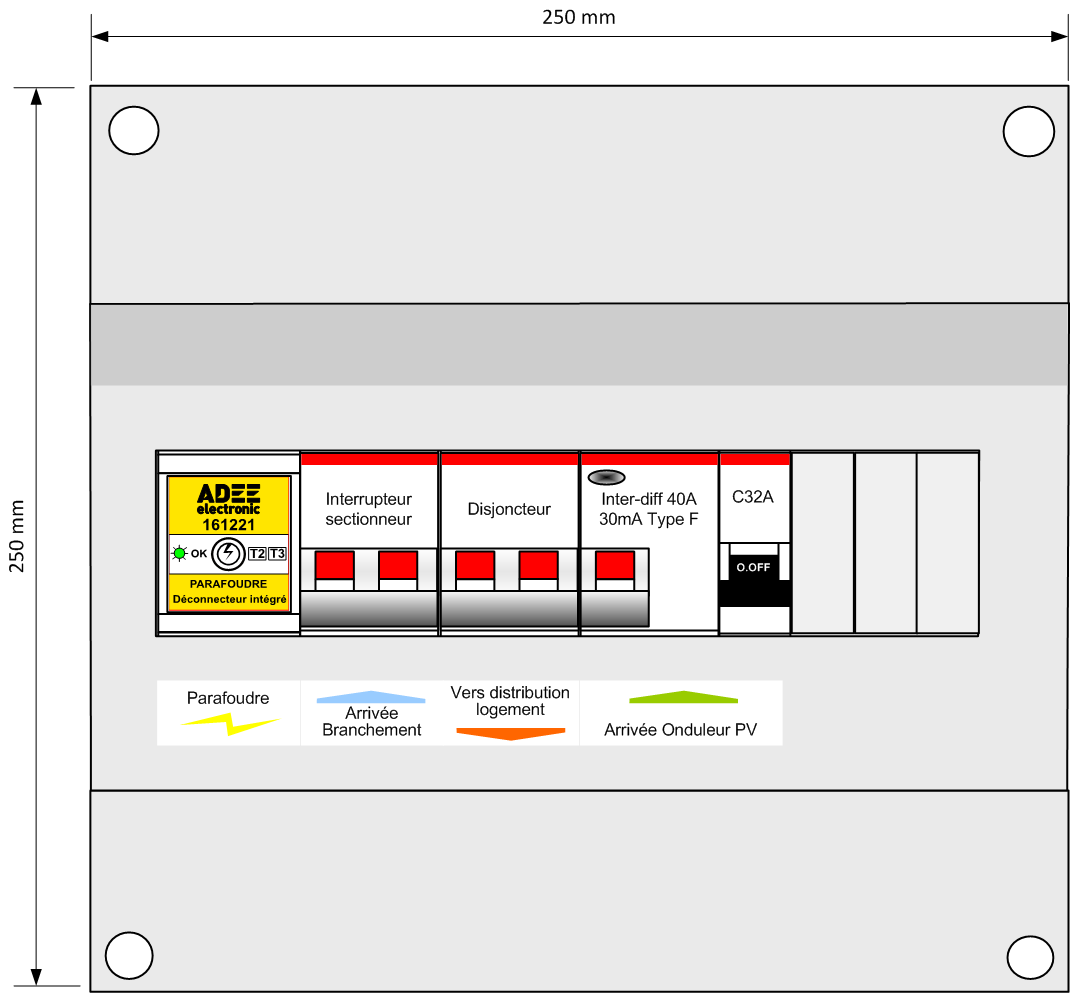 250 mm

250 mm

ADEE electronic
161221
OK T2 T3
PARAFOUDRE
Déconnecteur intégré

Interrupteur sectionneur

Disjoncteur

Inter-diff 40A 30mA Type F

C32A
O.OFF

Parafoudre

Arrivée Branchement

Vers distribution logement

Arrivée Onduleur PV